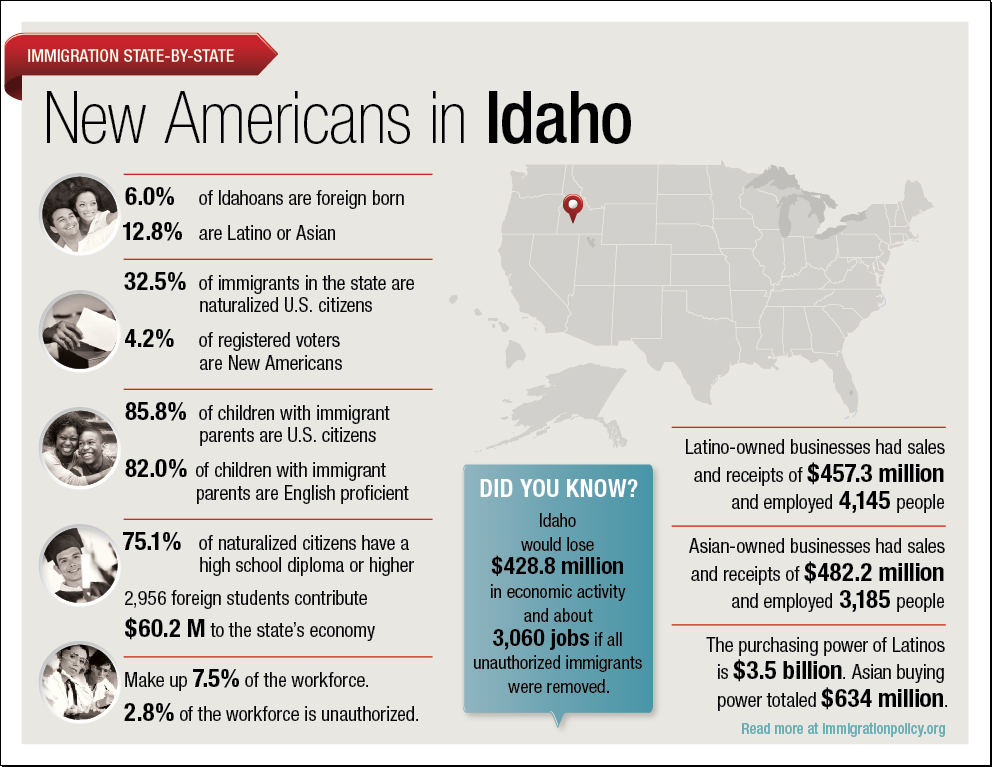 IMMIGRATION STATE-BY-STATE

New Americans in Idaho

6.0% of Idahoans are foreign born

12.8% are Latino or Asian

32.5% of immigrants in the state are naturalized U.S. citizens

4.2% of registered voters are New Americans

85.8% of children with immigrant parents are U.S. citizens

82.0% of children with immigrant parents are English proficient

75.1% of naturalized citizens have a high school diploma or higher

2,956 foreign students contribute

$60.2 M to the state's economy

Make up 7.5% of the workforce.

2.8% of the workforce is unauthorized.

DID YOU KNOW?

Idaho would lose $428.8 million in economic activity and about 3,060 jobs if all unauthorized immigrants were removed.

Latino-owned businesses had sales and receipts of $457.3 million and employed 4,145 people

Asian-owned businesses had sales and receipts of $482.2 million and employed 3,185 people

The purchasing power of Latinos is $3.5 billion. Asian buying power totaled $634 million.

Read more at immigrationpolicy.org