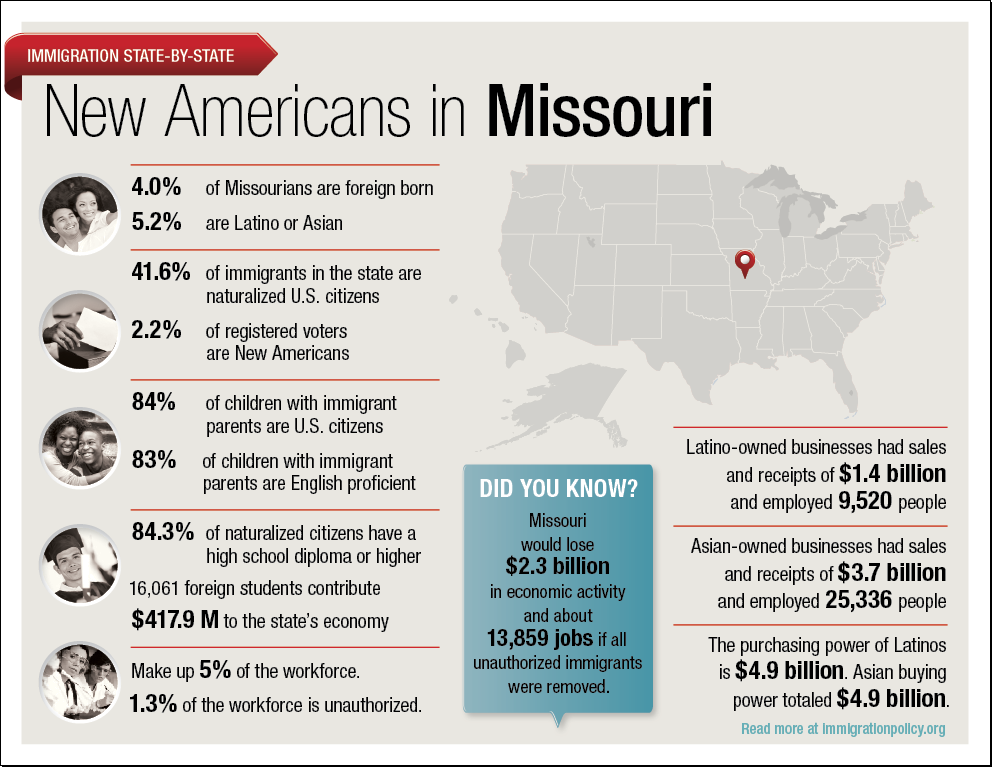 IMMIGRATION STATE-BY-STATE

New Americans in Missouri

4.0% of Missourians are foreign born

5.2% are Latino or Asian

41.6% of immigrants in the state are naturalized U.S. citizens

2.2% of registered voters are New Americans

84% of children with immigrant parents are U.S. citizens

83% of children with immigrant parents are English proficient

84.3% of naturalized citizens have a high school diploma or higher

16,061 foreign students contribute $417.9 M to the state's economy

Make up 5% of the workforce.

1.3% of the workforce is unauthorized.

DID YOU KNOW?

Missouri would lose $2.3 billion in economic activity and about 13,859 jobs if all unauthorized immigrants were removed.

Latino-owned businesses had sales and receipts of $1.4 billion and employed 9,520 people

Asian-owned businesses had sales and receipts of $3.7 billion and employed 25,336 people

The purchasing power of Latinos is $4.9 billion. Asian buying power totaled $4.9 billion.

Read more at immigrationpolicy.org