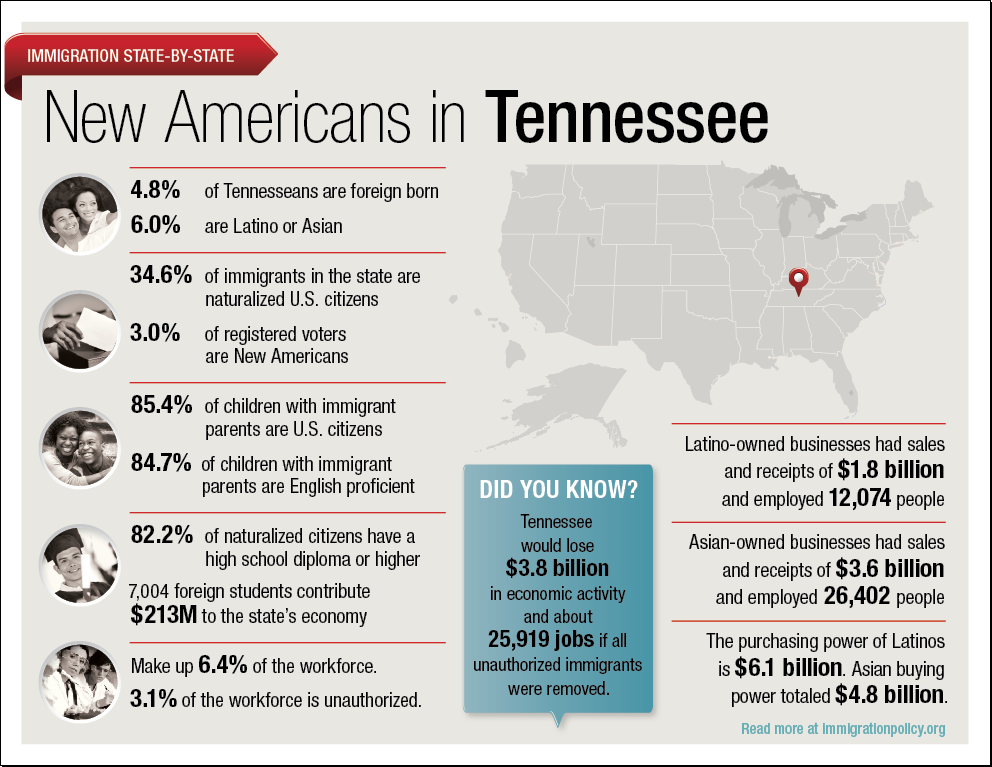 IMMIGRATION STATE-BY-STATE

New Americans in Tennessee

4.8% of Tennesseans are foreign born

6.0% are Latino or Asian

34.6% of immigrants in the state are naturalized U.S. citizens

3.0% of registered voters are New Americans

85.4% of children with immigrant parents are U.S. citizens

84.7% of children with immigrant parents are English proficient

82.2% of naturalized citizens have a high school diploma or higher

7,004 foreign students contribute $213M to the state's economy

Make up 6.4% of the workforce.

3.1% of the workforce is unauthorized.

DID YOU KNOW?

Tennessee would lose $3.8 billion in economic activity and about 25,919 jobs if all unauthorized immigrants were removed.

Latino-owned businesses had sales and receipts of $1.8 billion and employed 12,074 people

Asian-owned businesses had sales and receipts of $3.6 billion and employed 26,402 people

The purchasing power of Latinos is $6.1 billion. Asian buying power totaled $4.8 billion.

Read more at immigrationpolicy.org