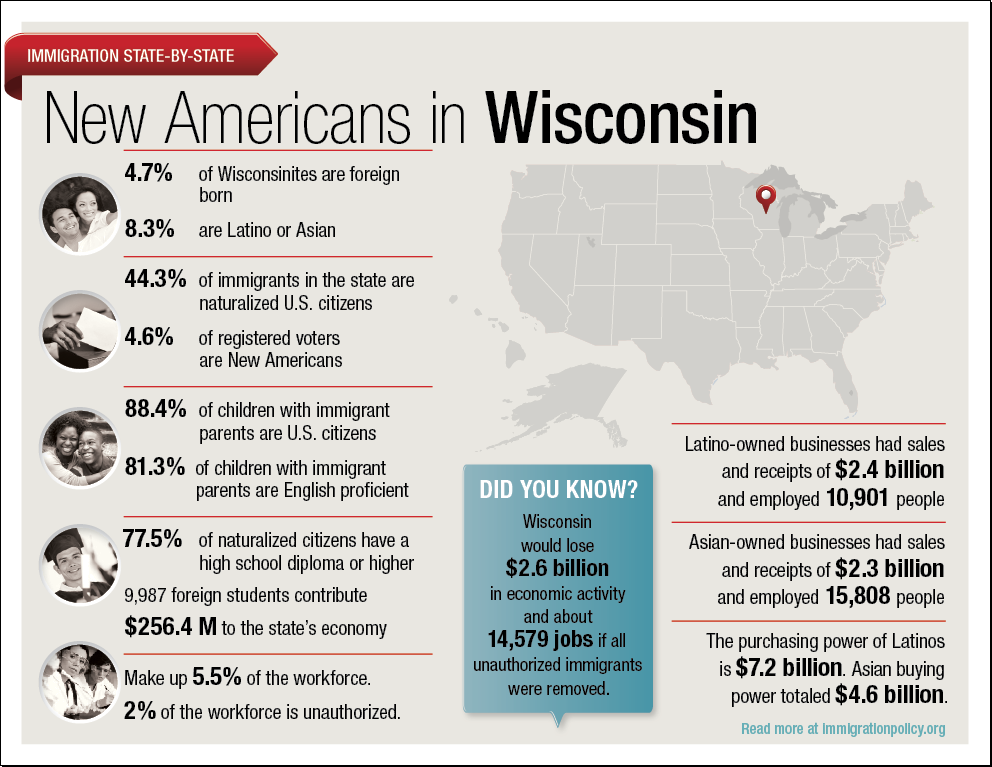 IMMIGRATION STATE-BY-STATE

New Americans in Wisconsin

4.7% of Wisconsinites are foreign born

8.3% are Latino or Asian

44.3% of immigrants in the state are naturalized U.S. citizens

4.6% of registered voters are New Americans

88.4% of children with immigrant parents are U.S. citizens

81.3% of children with immigrant parents are English proficient

77.5% of naturalized citizens have a high school diploma or higher

9,987 foreign students contribute $256.4 M to the state's economy

Make up 5.5% of the workforce.

2% of the workforce is unauthorized.

DID YOU KNOW?

Wisconsin would lose $2.6 billion in economic activity and about 14,579 jobs if all unauthorized immigrants were removed.

Latino-owned businesses had sales and receipts of $2.4 billion and employed 10,901 people

Asian-owned businesses had sales and receipts of $2.3 billion and employed 15,808 people

The purchasing power of Latinos is $7.2 billion. Asian buying power totaled $4.6 billion.

Read more at immigrationpolicy.org